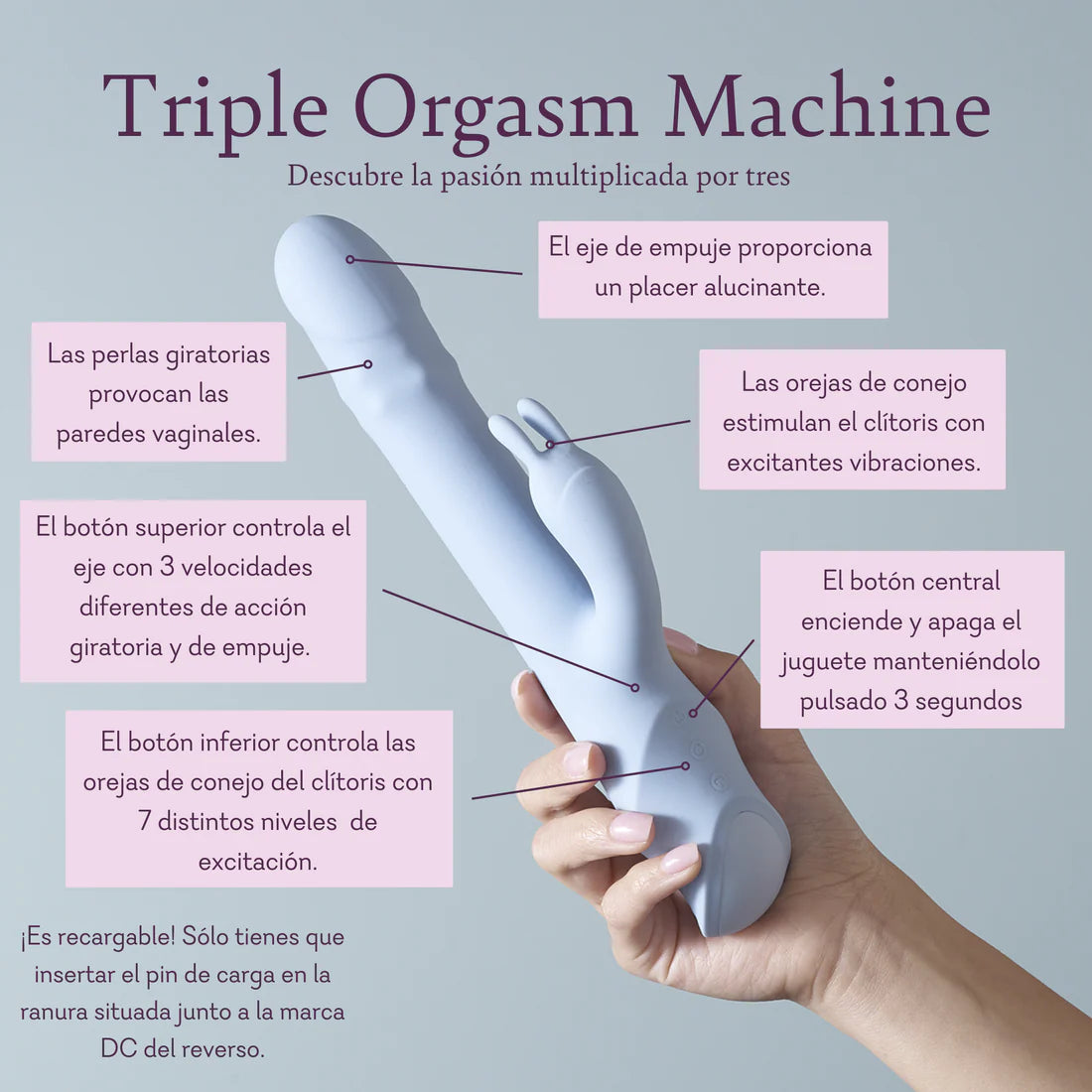 Triple Orgasm Machine
Descubre la pasión multiplicada por tres

El eje de empuje proporciona un placer alucinante.

Las perlas giratorias provocan las paredes vaginales.

Las orejas de conejo estimulan el clítoris con excitantes vibraciones.

El botón superior controla el eje con 3 velocidades diferentes de acción giratoria y de empuje.

El botón central enciende y apaga el juguete manteniéndolo pulsado 3 segundos

El botón inferior controla las orejas de conejo del clítoris con 7 distintos niveles de excitación.

¡Es recargable! Sólo tienes que insertar el pin de carga en la ranura situada junto a la marca DC del reverso.